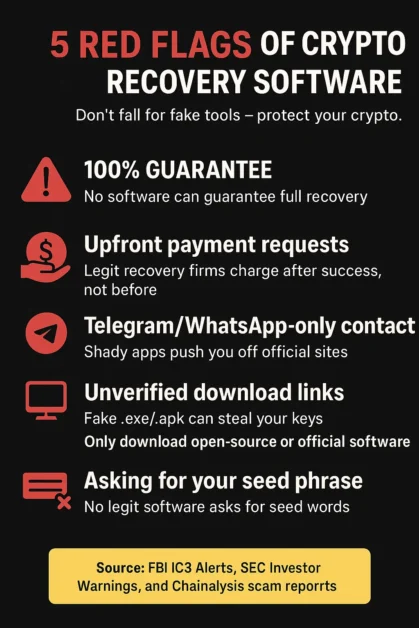 5 RED FLAGS OF CRYPTO RECOVERY SOFTWARE

Don't fall for fake tools – protect your crypto.

100% GUARANTEE
No software can guarantee full recovery

Upfront payment requests
Legit recovery firms charge after success, not before

Telegram/WhatsApp-only contact
Shady apps push you off official sites

Unverified download links
Fake .exe/.apk can steal your keys
Only download open-source or official software

Asking for your seed phrase
No legit software asks for seed words

Source: FBI IC3 Alerts, SEC Investor Warnings, and Chainalysis scam reporrts