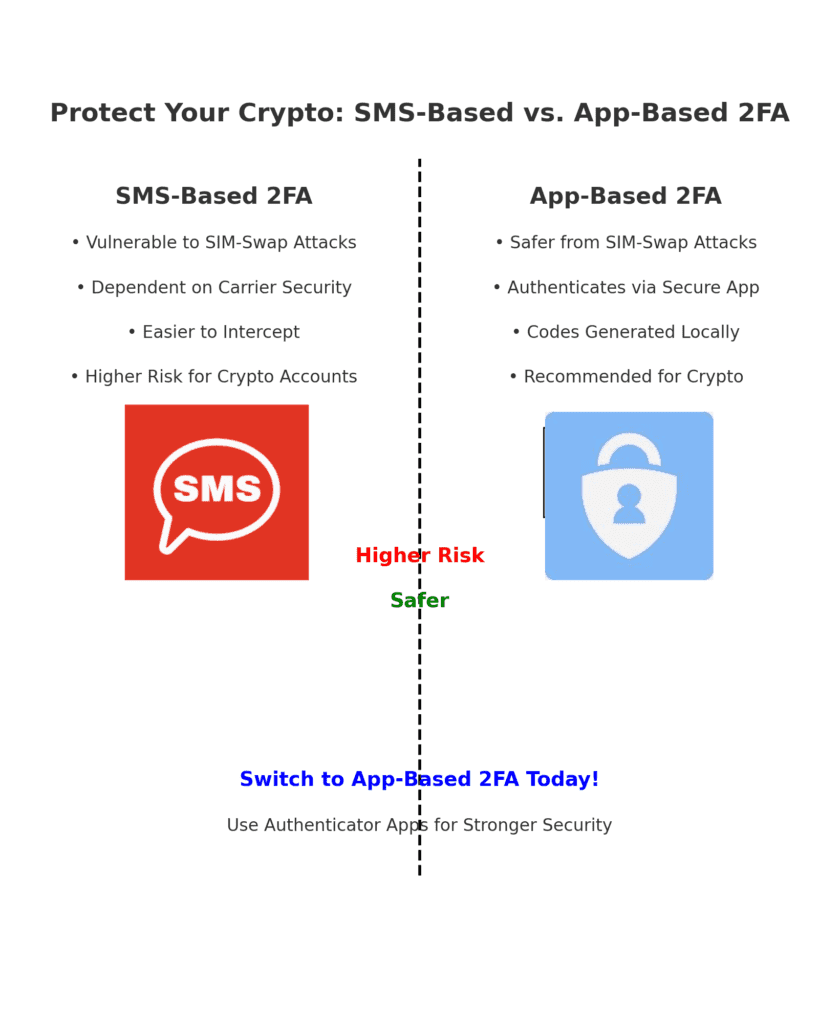 Protect Your Crypto: SMS-Based vs. App-Based 2FA

SMS-Based 2FA

• Vulnerable to SIM-Swap Attacks

• Dependent on Carrier Security

• Easier to Intercept

• Higher Risk for Crypto Accounts

SMS

App-Based 2FA

• Safer from SIM-Swap Attacks

• Authenticates via Secure App

• Codes Generated Locally

• Recommended for Crypto

Higher Risk

Safer

Switch to App-Based 2FA Today!

Use Authenticator Apps for Stronger Security